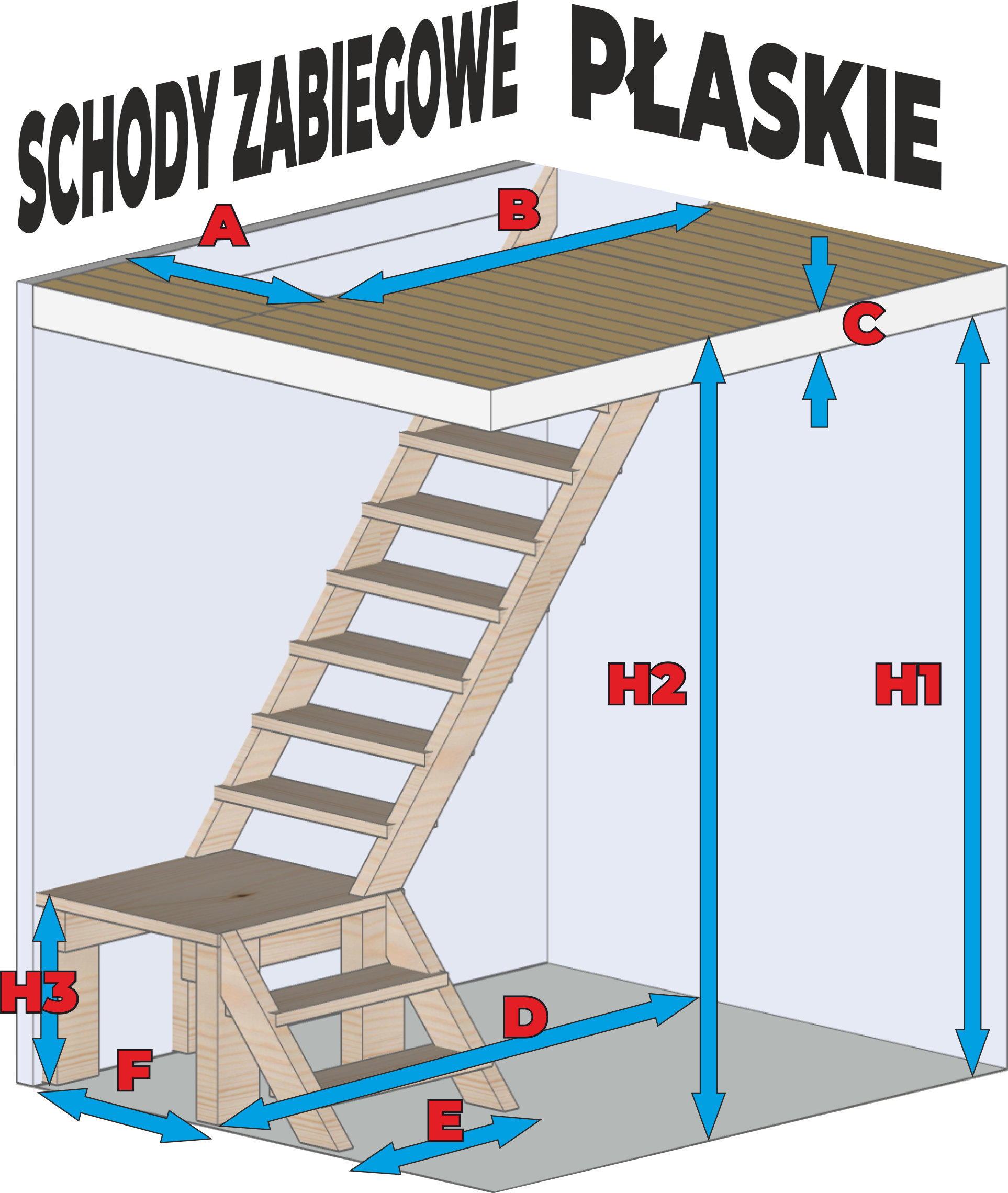 SCHODY ZABIEGOWE PŁASKIE

A

B

C

H2

H1

H3

D

F

E